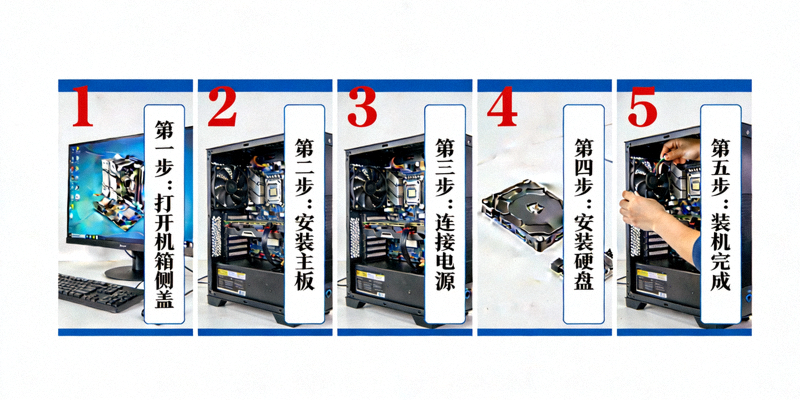 1
第一步：打开机箱侧盖

2
第二步：安装主板

3
第三步：连接电源

4
第四步：安装硬盘

5
第五步：装机完成